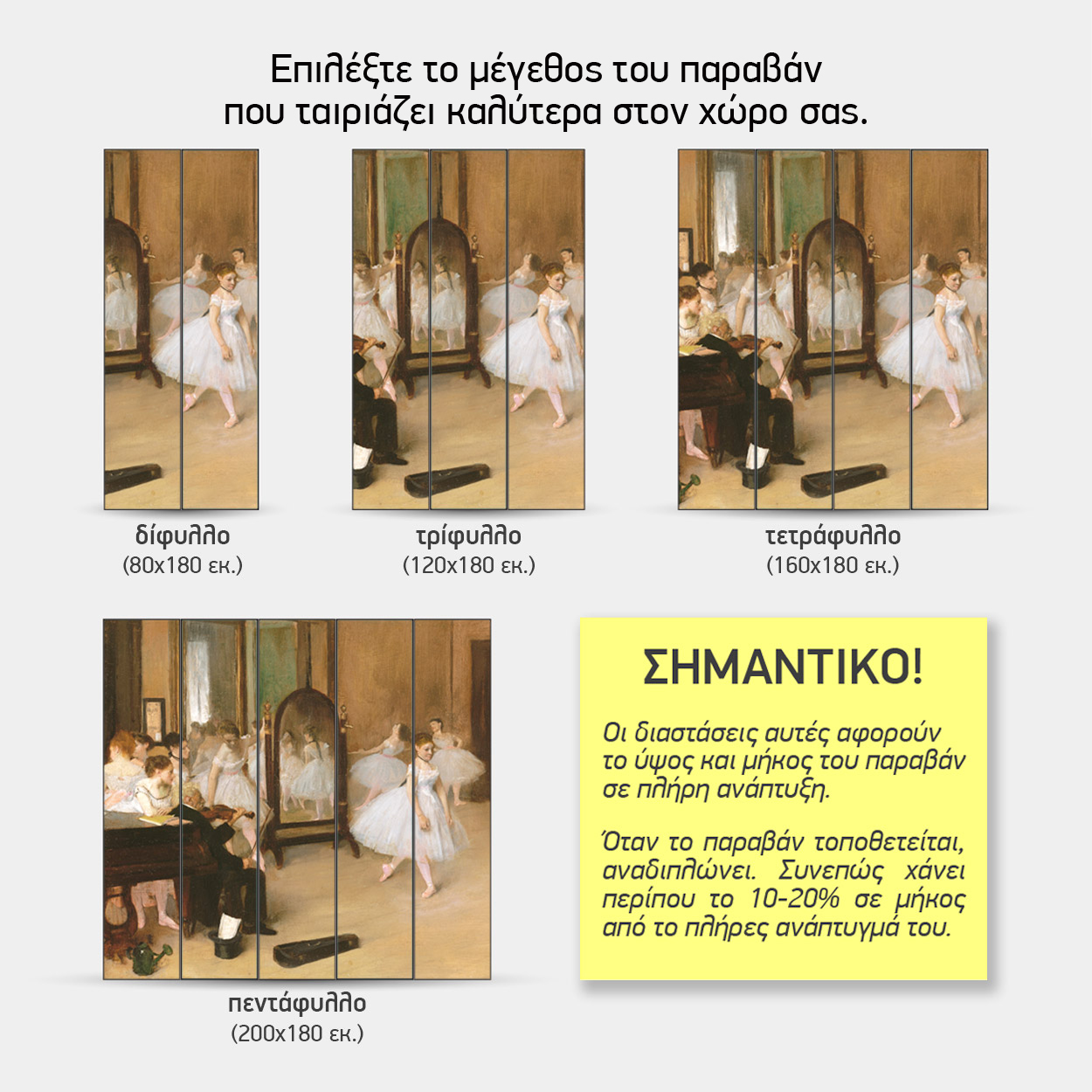 Επιλέξτε το μέγεθος του παραβάν που ταιριάζει καλύτερα στον χώρο σας.

δίφυλλο
(80x180 εκ.)

τρίφυλλο
(120x180 εκ.)

τετράφυλλο
(160x180 εκ.)

πεντάφυλλο
(200x180 εκ.)

ΣΗΜΑΝΤΙΚΟ!

Οι διαστάσεις αυτές αφορούν το ύψος και μήκος του παραβάν σε πλήρη ανάπτυξη.

Όταν το παραβάν τοποθετείται, αναδιπλώνει. Συνεπώς χάνει περίπου το 10-20% σε μήκος από το πλήρες ανάπτυγμά του.